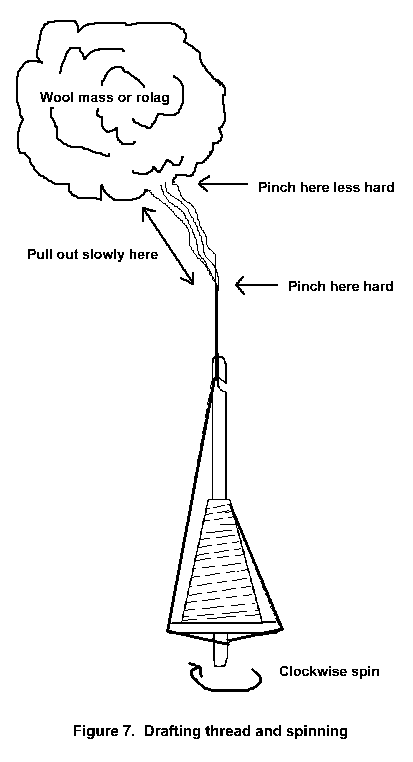 Wool mass or rolag

Pinch here less hard

Pull out slowly here

Pinch here hard

Clockwise spin

Figure 7. Drafting thread and spinning